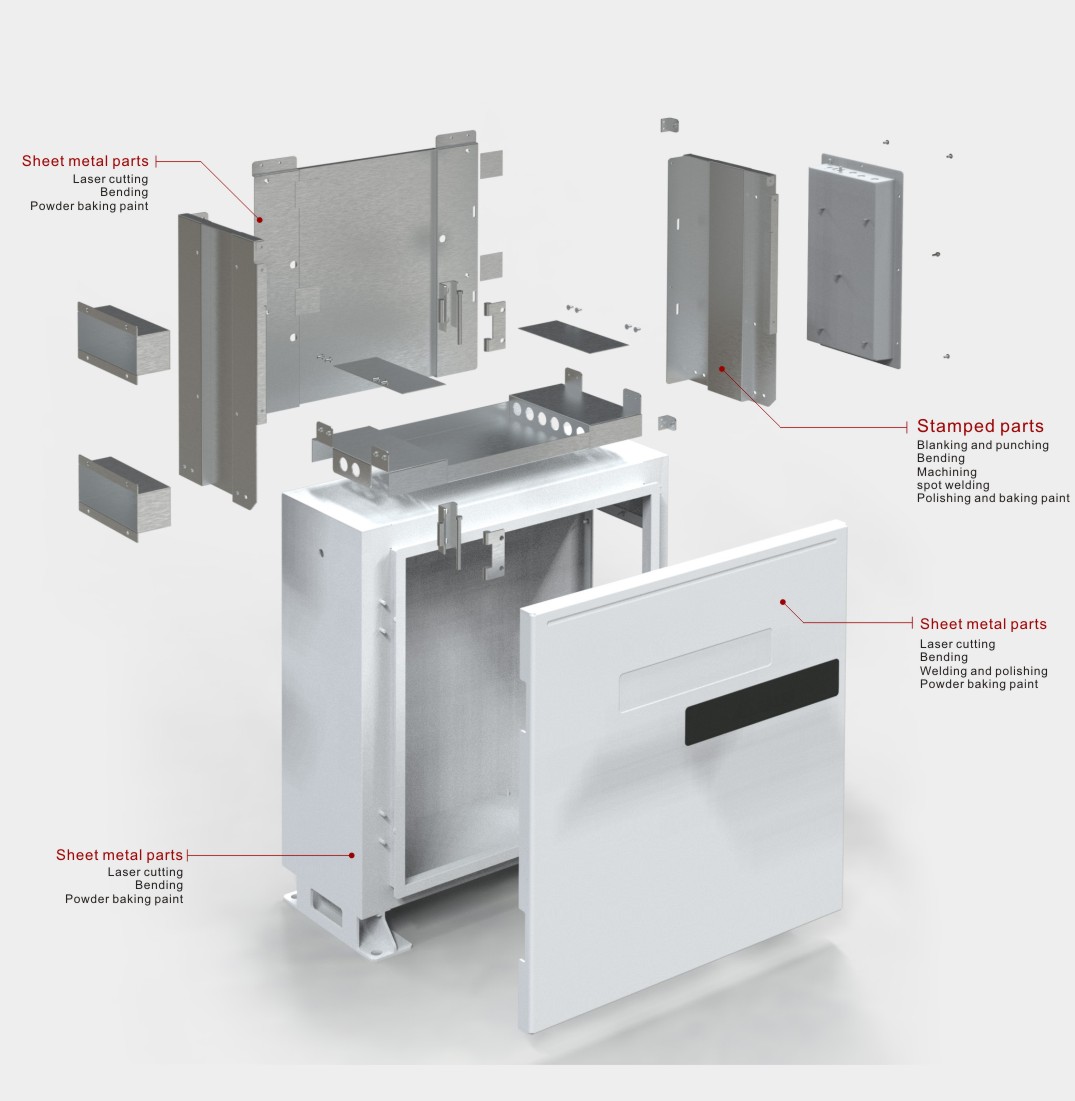 Sheet metal parts
Laser cutting
Bending
Powder baking paint

Stamped parts
Blanking and punching
Bending
Machining
spot welding
Polishing and baking paint

Sheet metal parts
Laser cutting
Bending
Welding and polishing
Powder baking paint

Sheet metal parts
Laser cutting
Bending
Powder baking paint